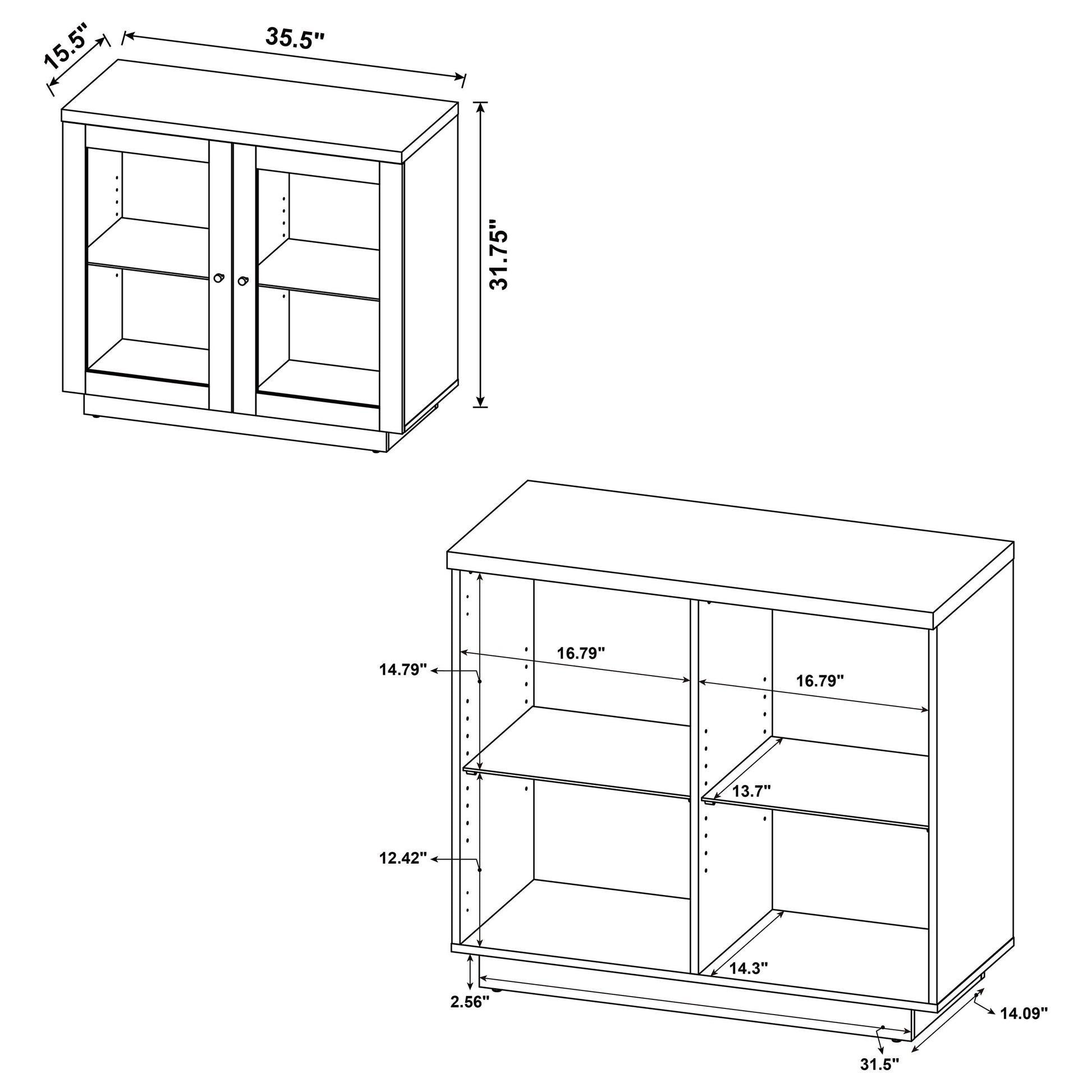 15.5"
35.5"
31.75"

16.79"
14.79"
16.79"
13.7"
12.42"
14.3"
2.56"
14.09"
31.5"