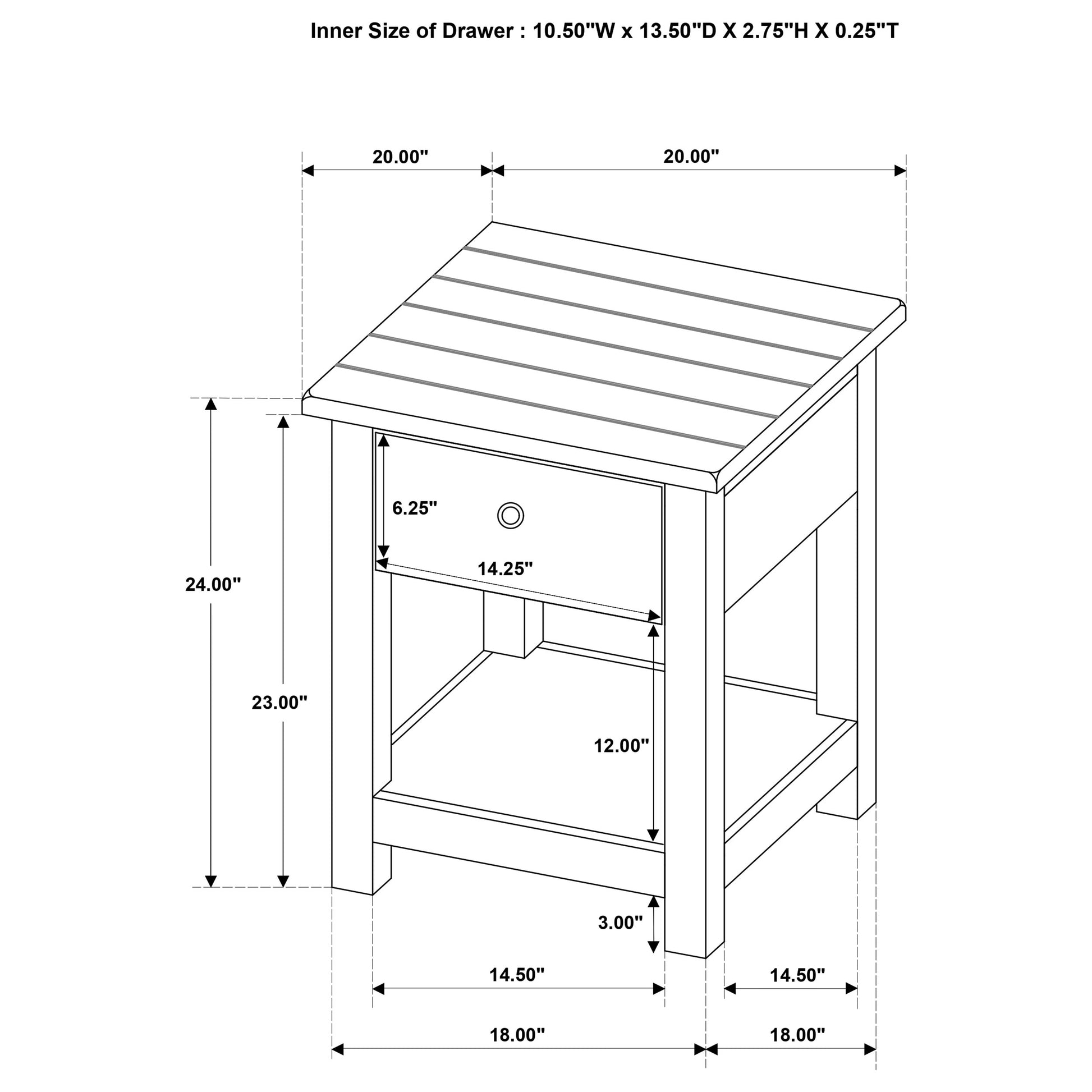 Inner Size of Drawer : 10.50"W x 13.50"D X 2.75"H X 0.25"T

20.00"

20.00"

24.00"

23.00"

6.25"

14.25"

12.00"

3.00"

14.50"

14.50"

18.00"

18.00"