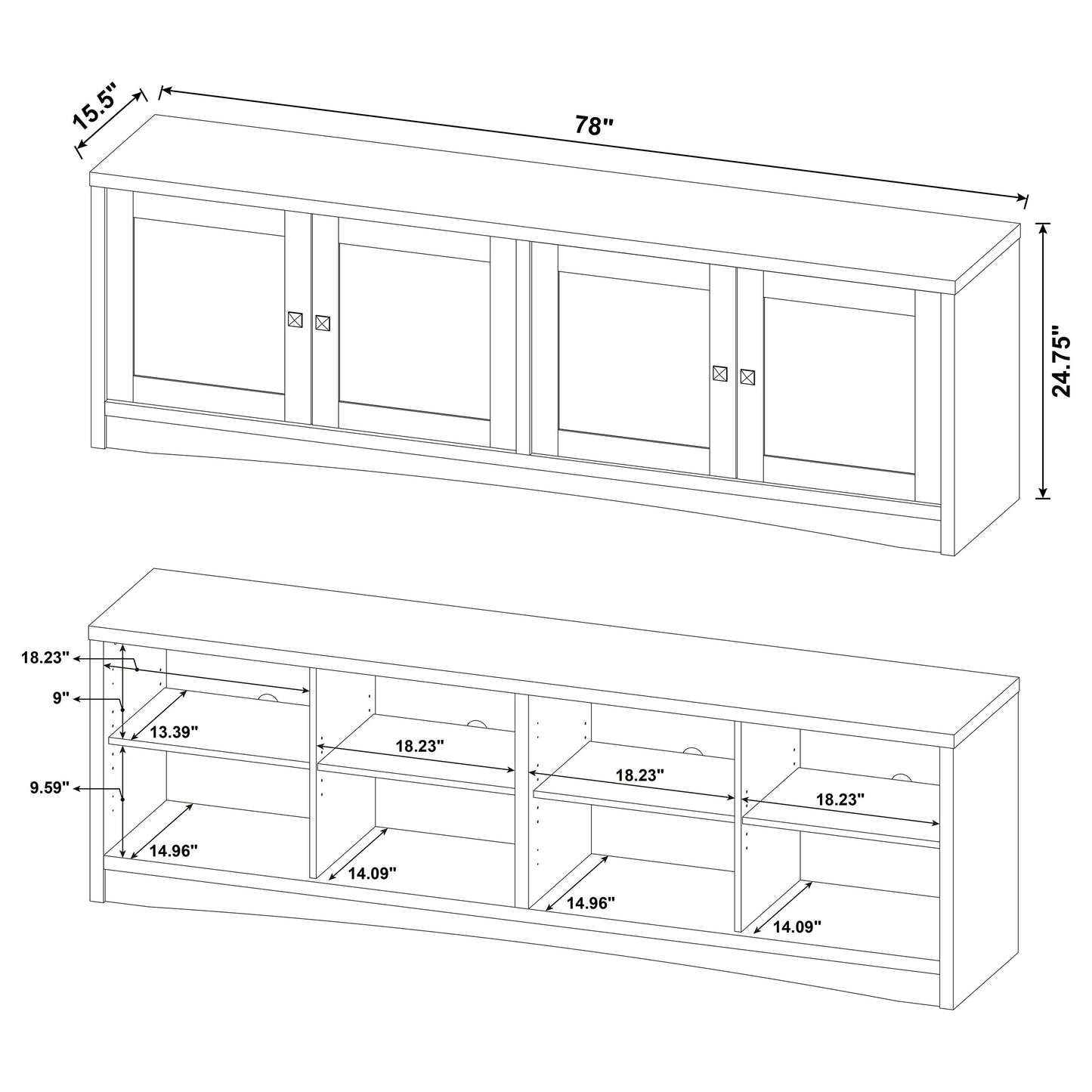 15.5"
78"
24.75"

18.23"
9"
13.39"
9.59"
14.96"
18.23"
14.09"
18.23"
14.96"
18.23"
14.09"